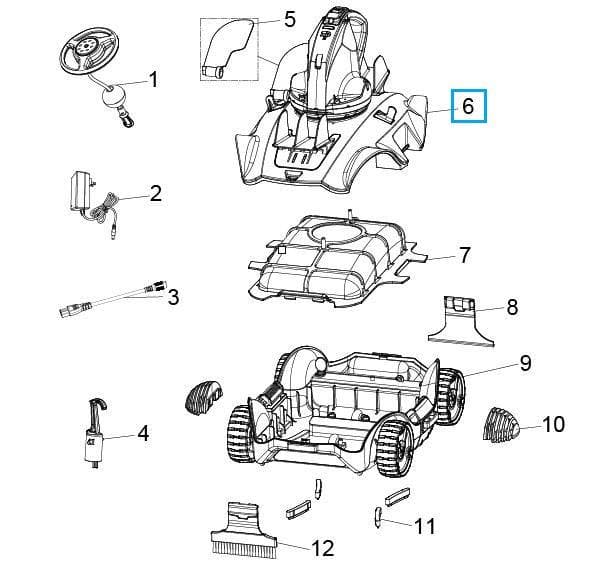 5
1
6
2
7
3
8
9
4
10
11
12