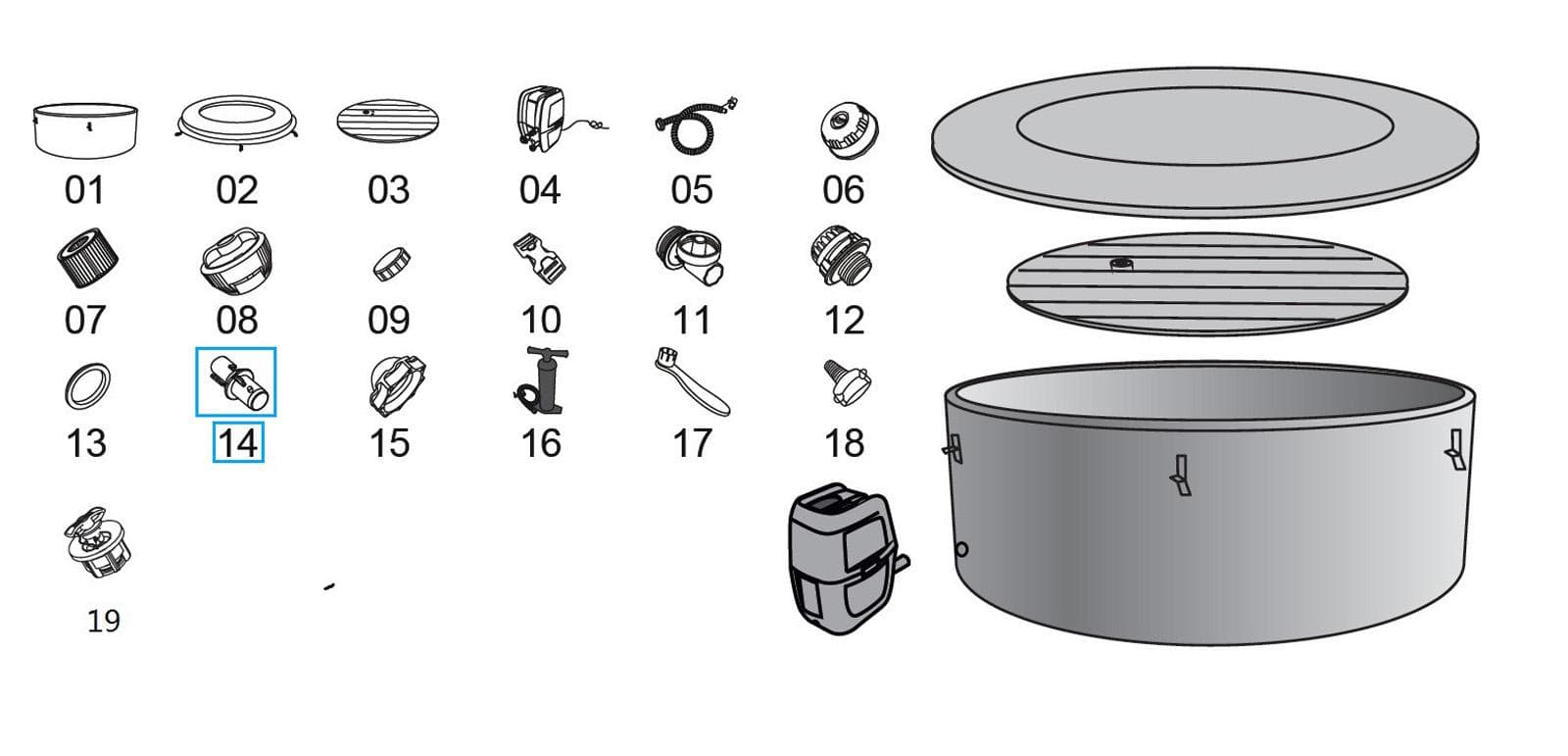 01 02 03 04 05 06

07 08 09 10 11 12

13 14 15 16 17 18

19