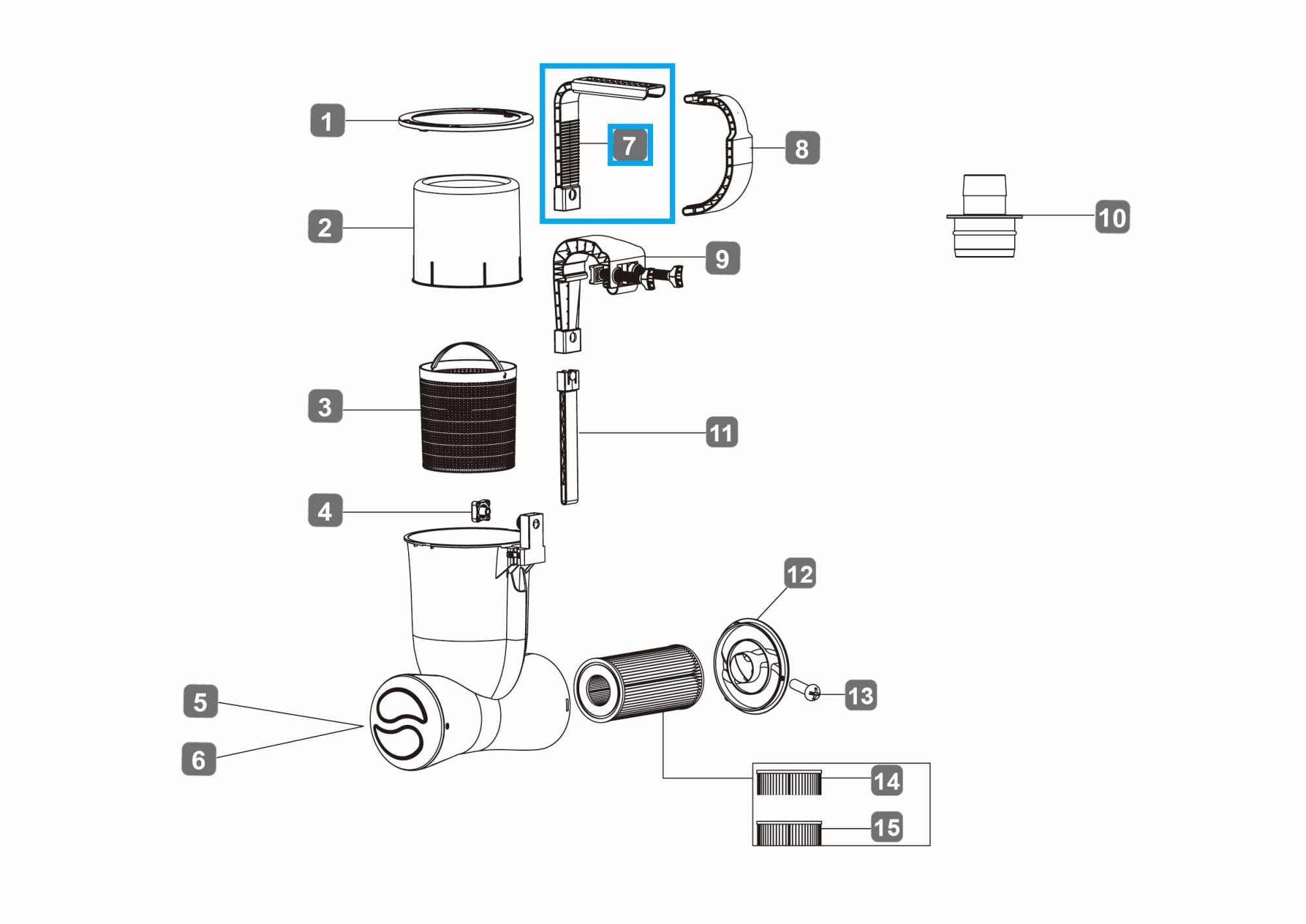 1
7
8
2
10
9
3
11
4
12
5
13
6
14
15