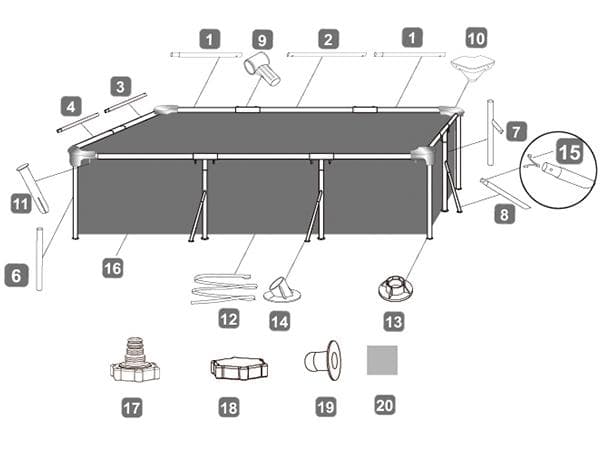 1
9
2
1
10
3
4
7
15
11
8
6
16
12
14
13
17
18
19
20