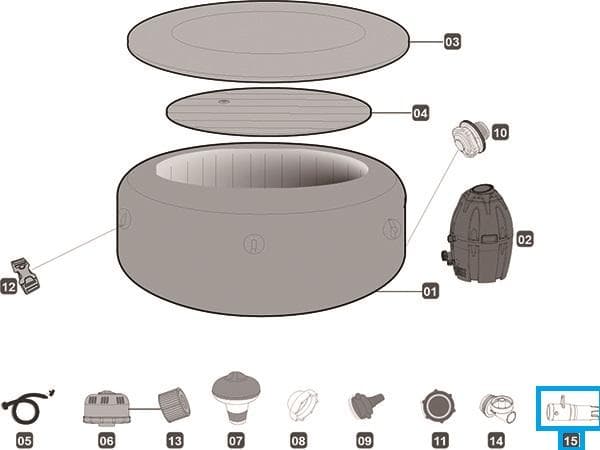 03
04
10
02
12
01
05
06
13
07
08
09
11
14
15