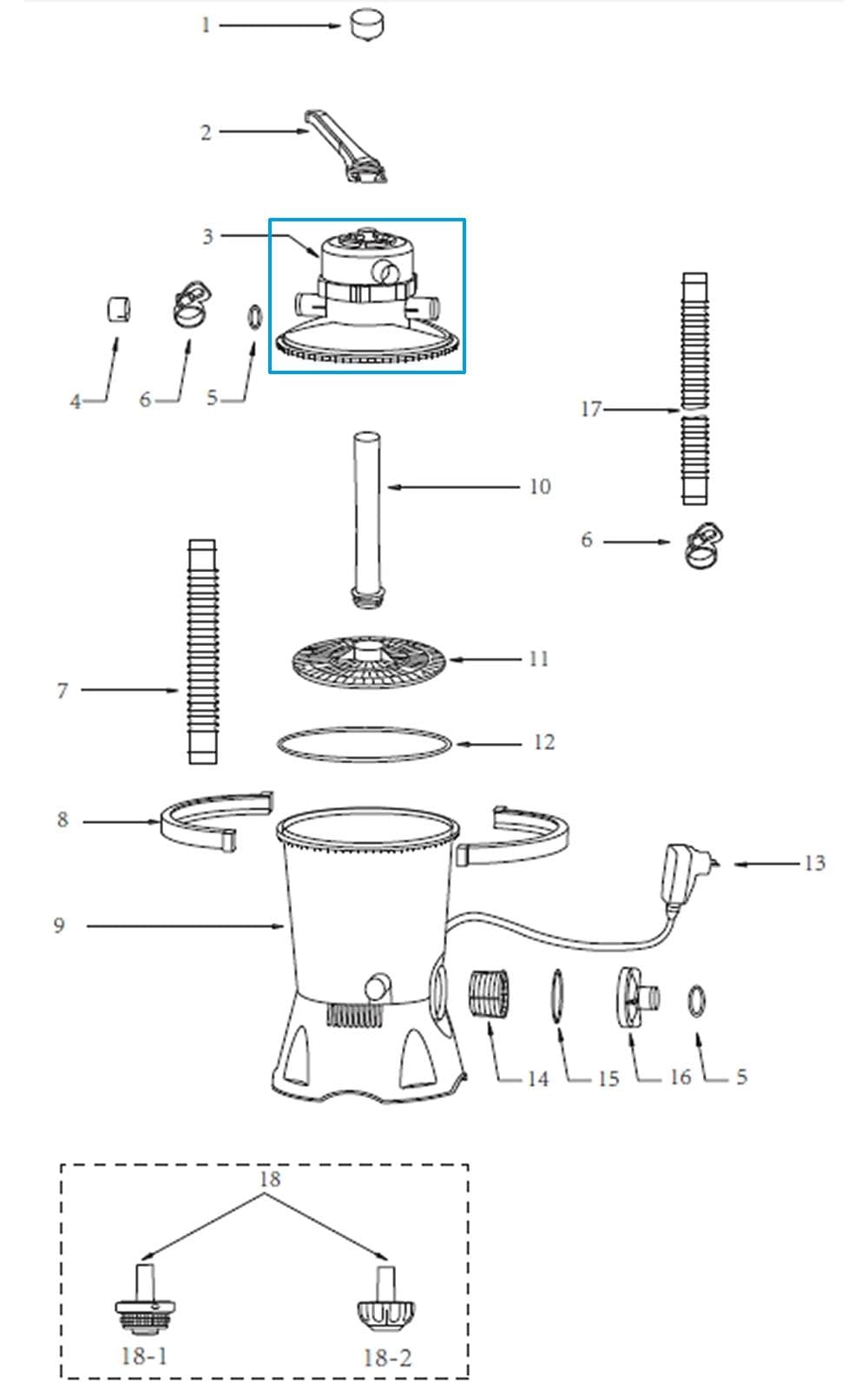 1
2
3
4
6
5
17
10
6
7
11
12
8
13
9
14
15
16
5
18
18-1
18-2