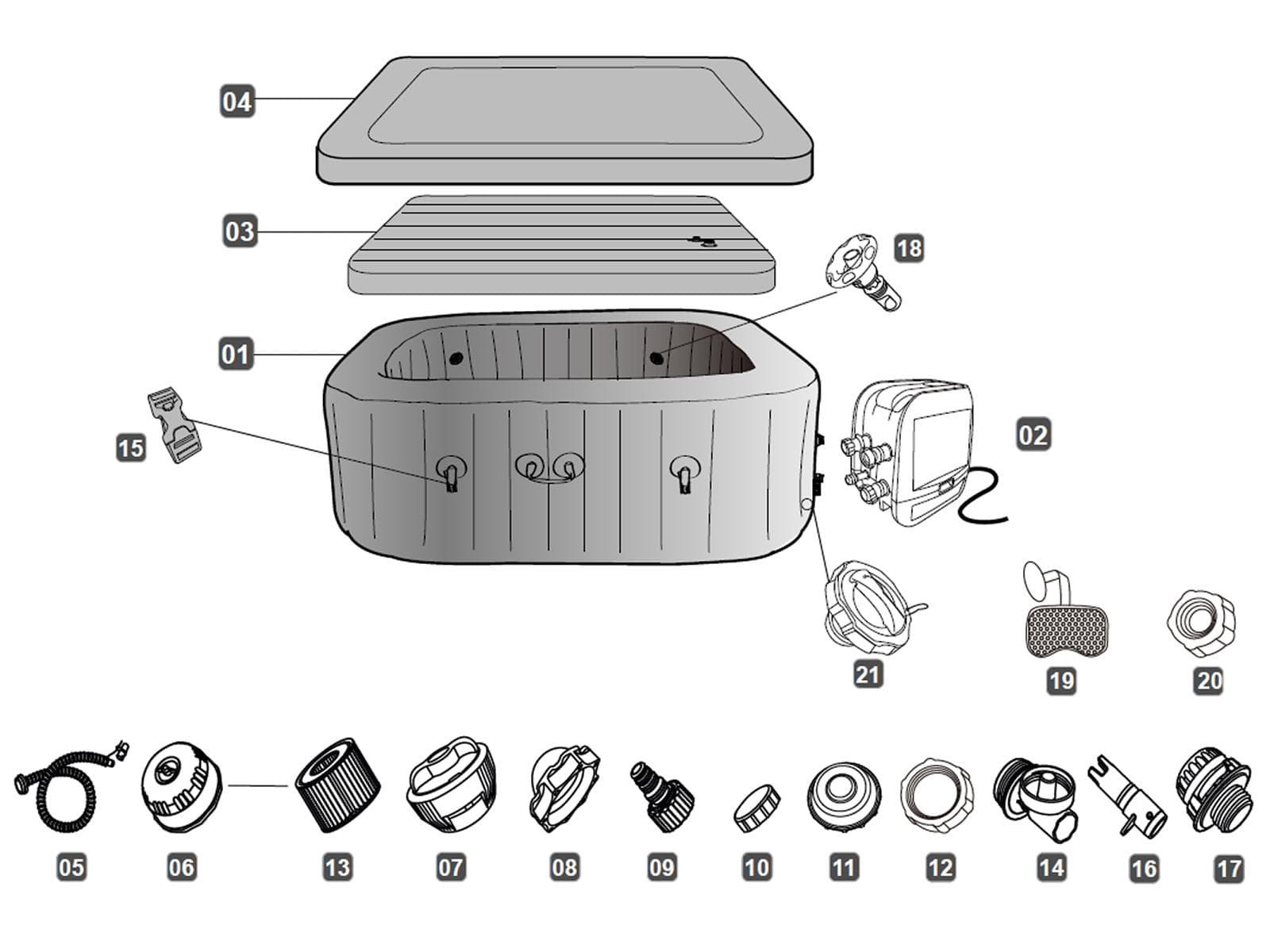 04
03
18
01
15
02
21
19
20
05
06
13
07
08
09
10
11
12
14
16
17