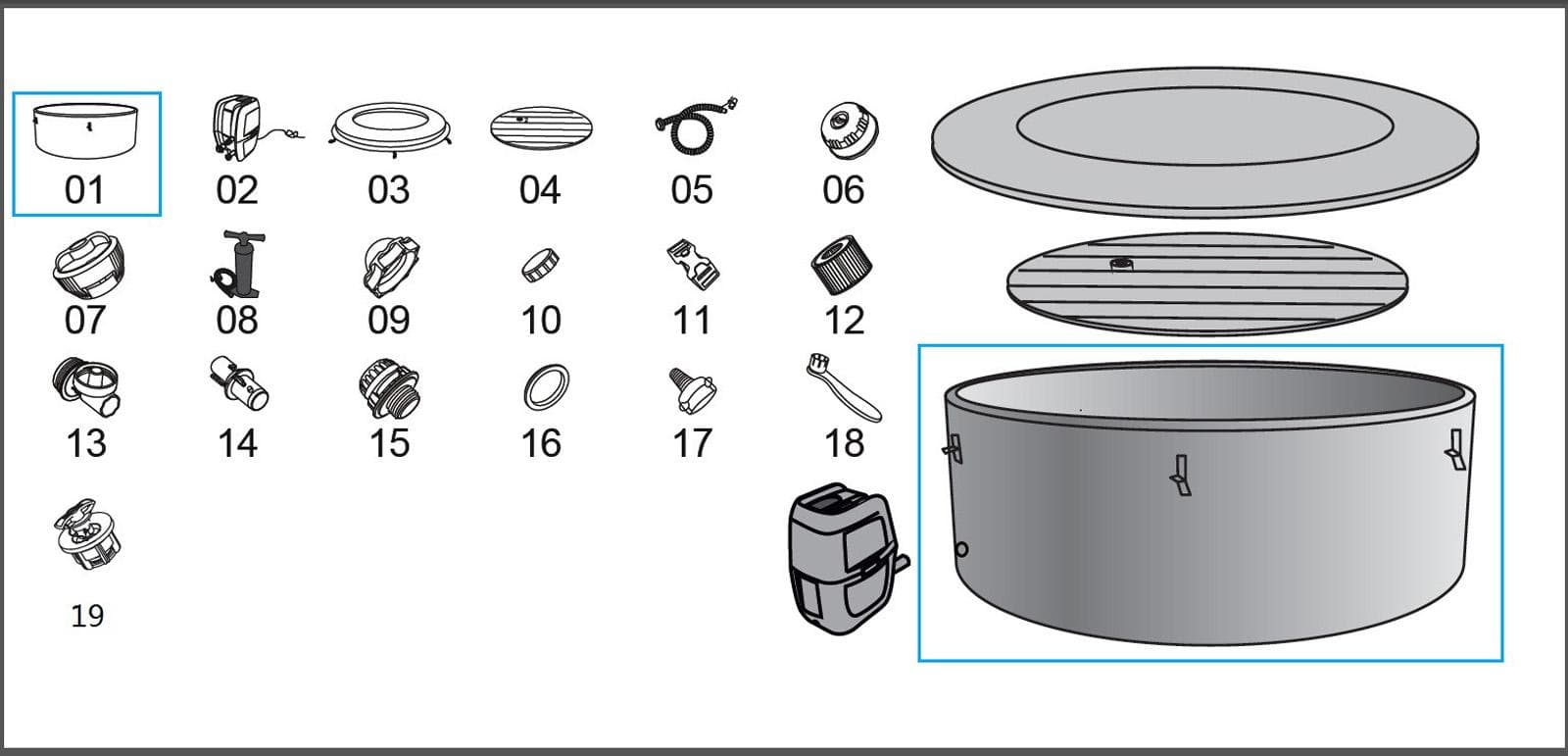 01 02 03 04 05 06
07 08 09 10 11 12
13 14 15 16 17 18
19