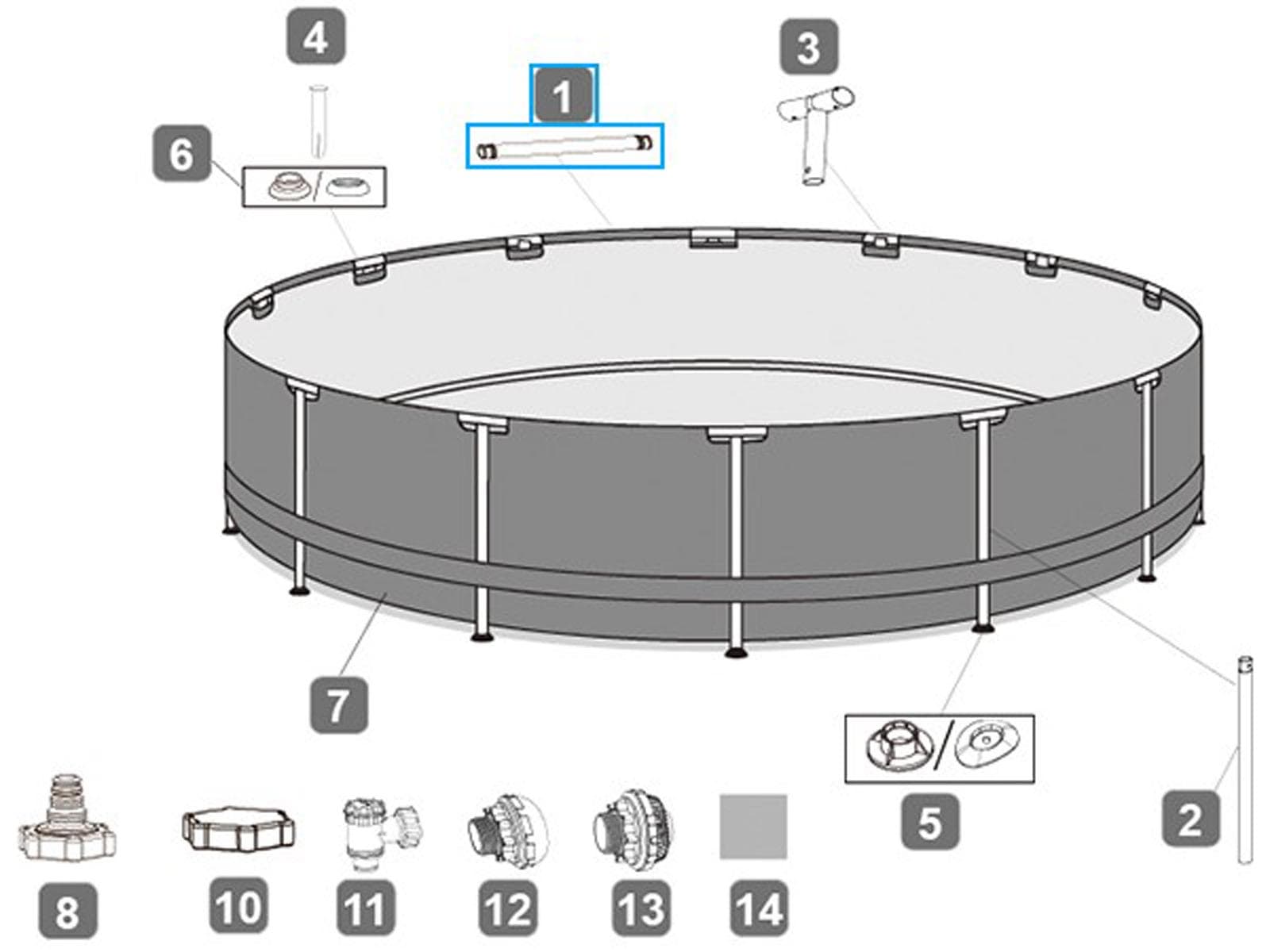 4

1

3

6

7

5

2

8

10

11

12

13

14