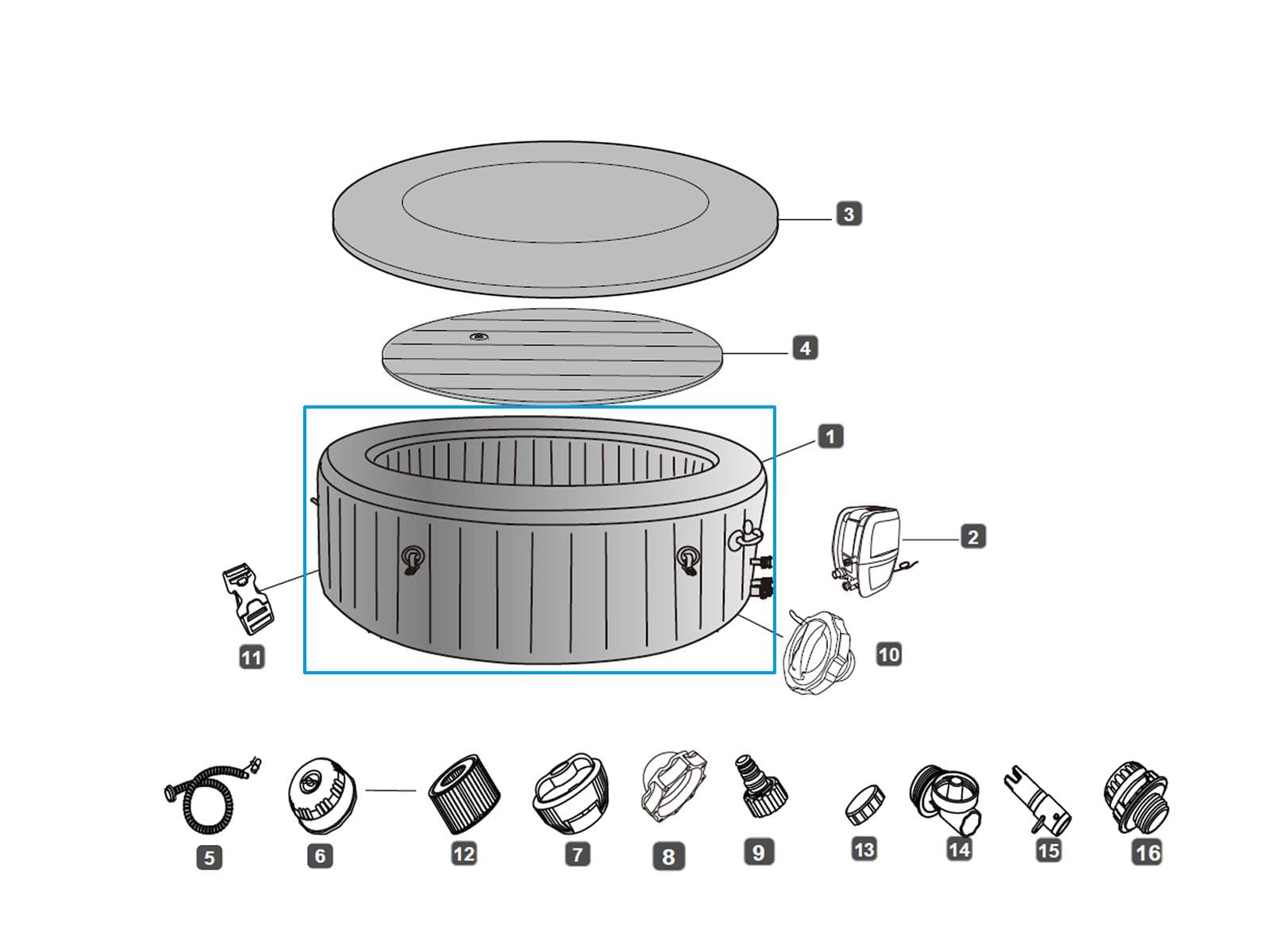 3

4

1

2

11

10

5

6

12

7

8

9

13

14

15

16