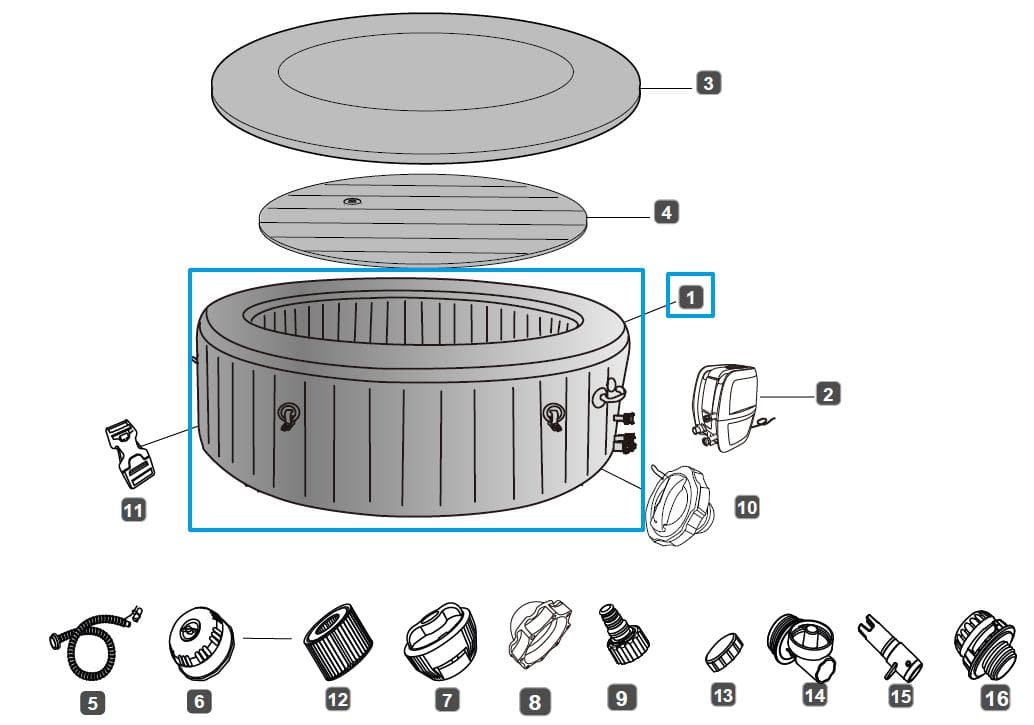 3
4
1
2
11
10
5
6
12
7
8
9
13
14
15
16