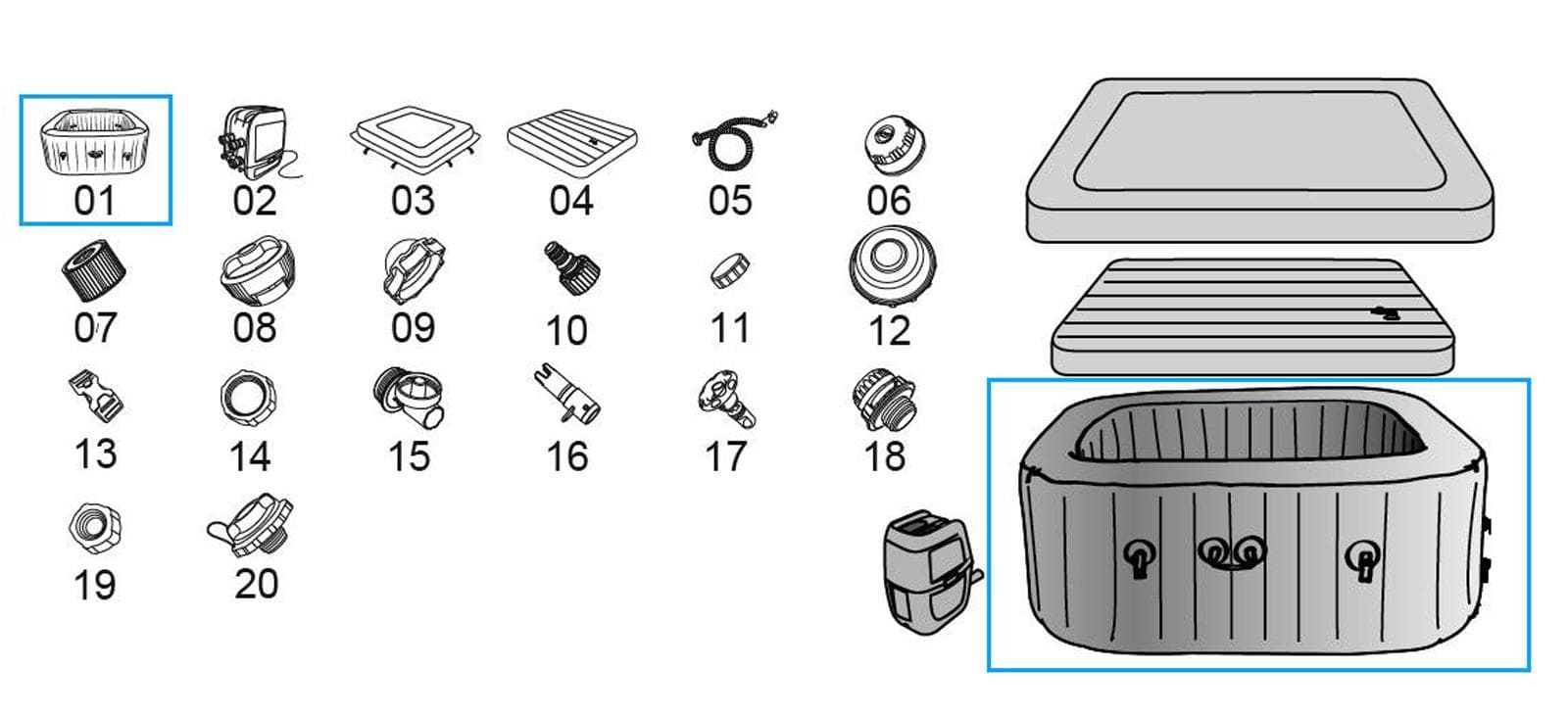 01 02 03 04 05 06
07 08 09 10 11 12
13 14 15 16 17 18
19 20