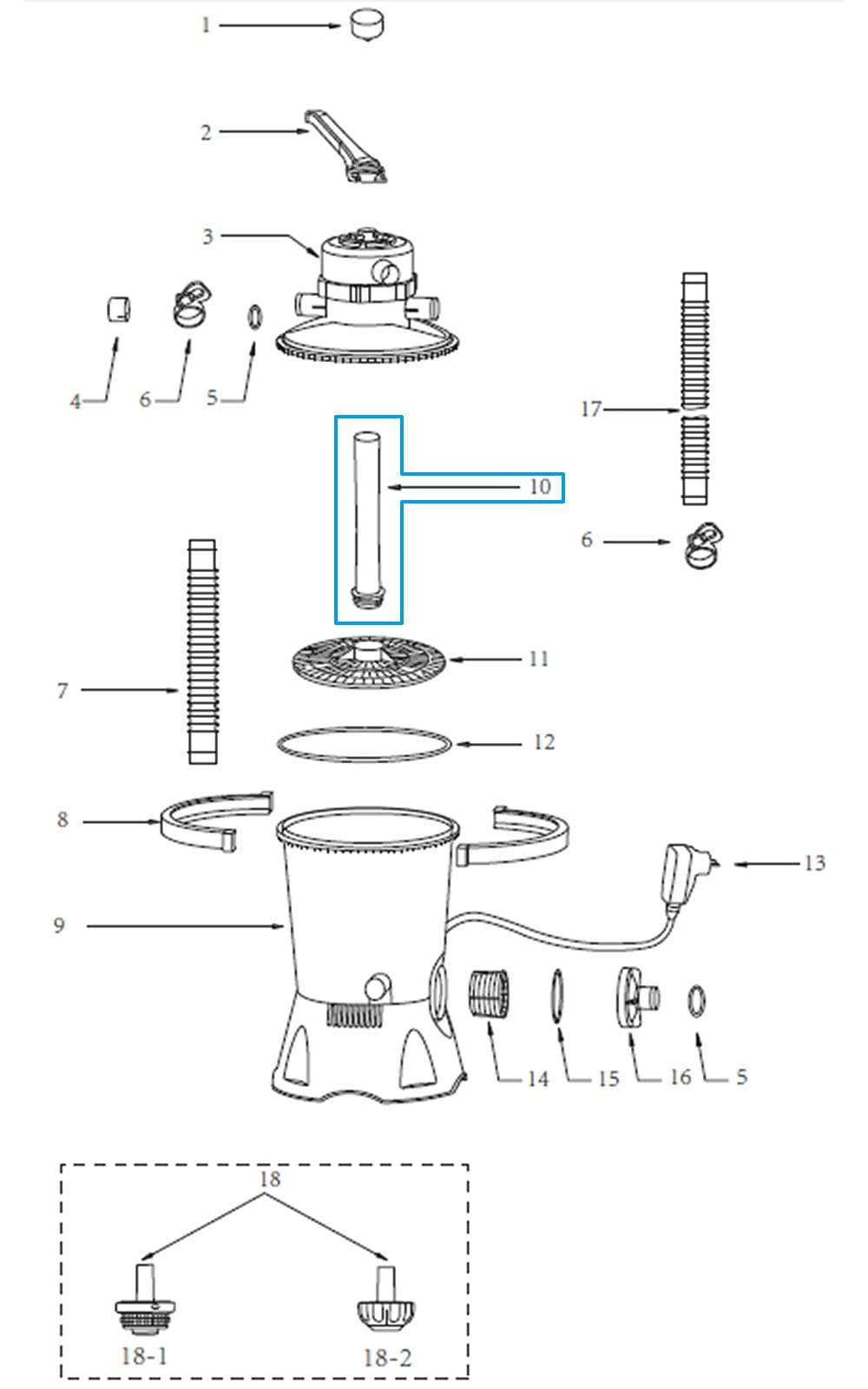 1
2
3
4
6
5
17
10
6
7
11
12
8
13
9
14
15
16
5
18
18-1
18-2