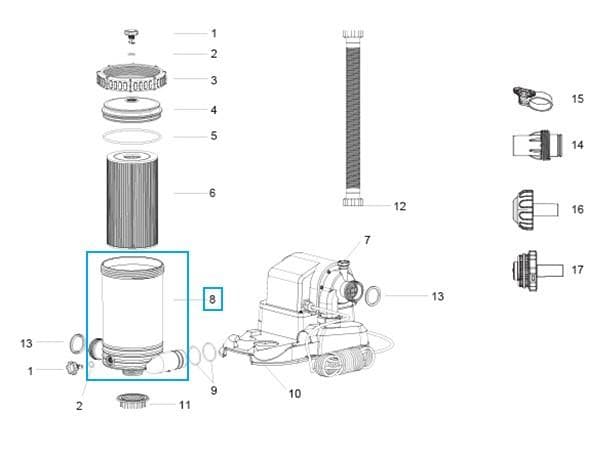 1
2
3
4
5
6
8
13
1
2
9
11
12
7
13
10
15
14
16
17