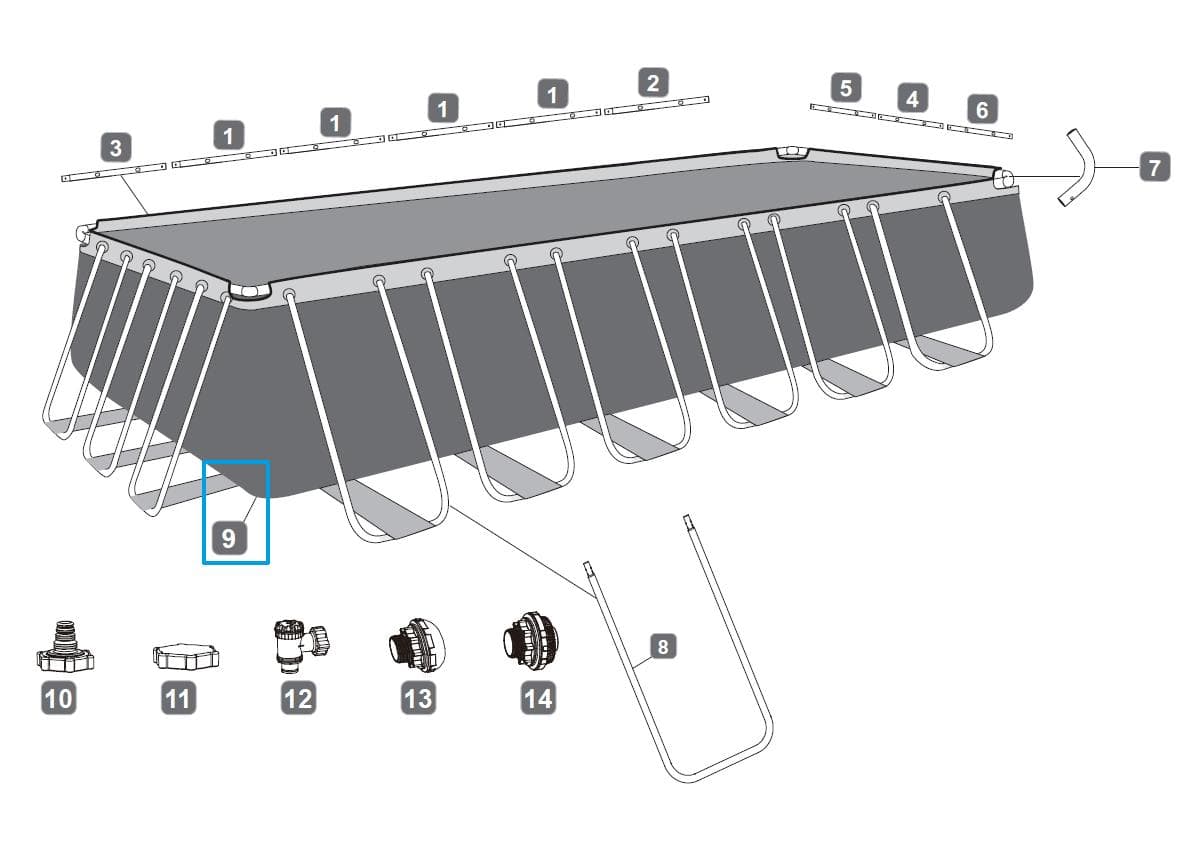 3
1
1
1
1
2
5
4
6
7
9
8
10
11
12
13
14