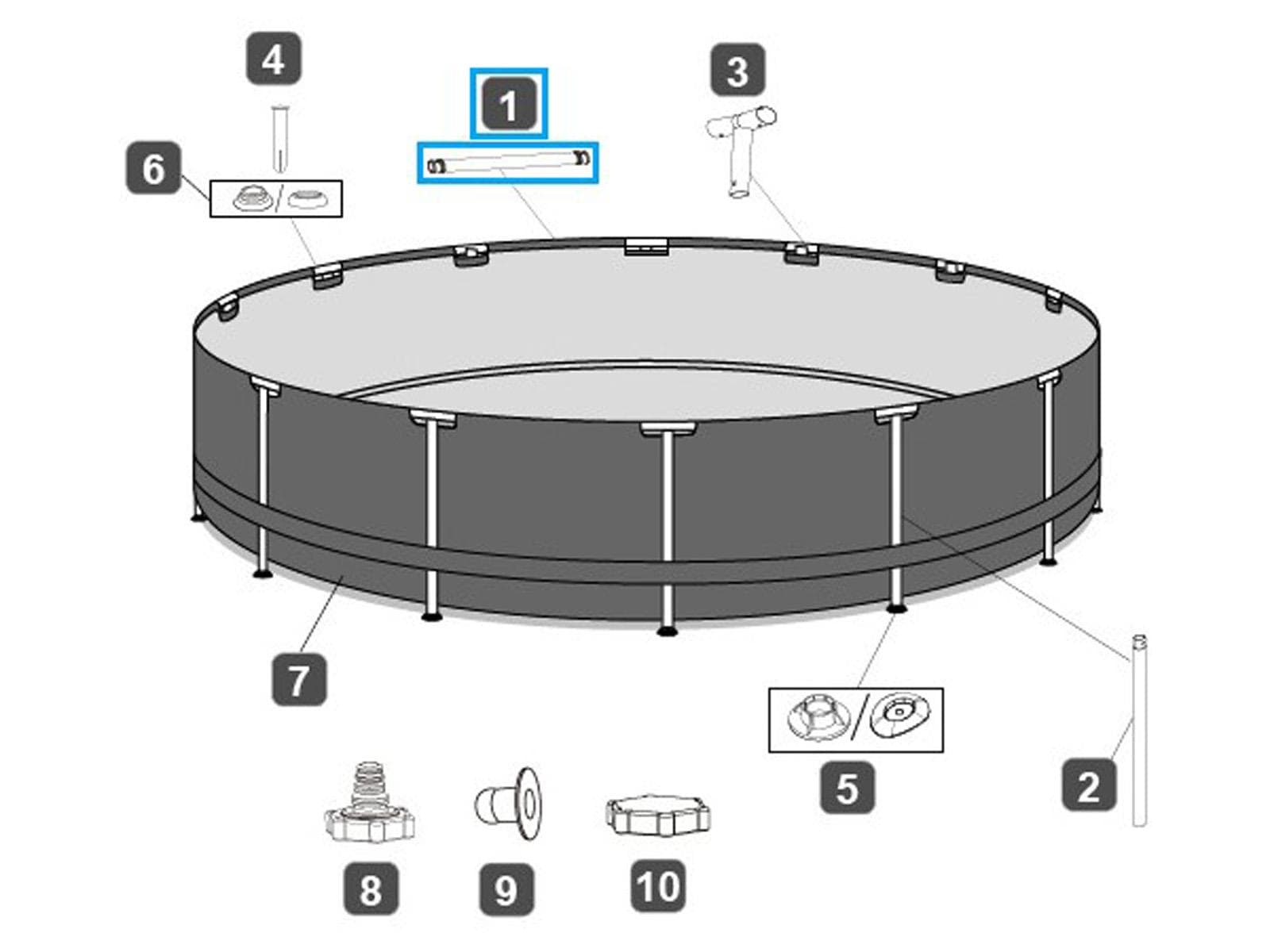 4
1
3
6
7
5
2
8
9
10