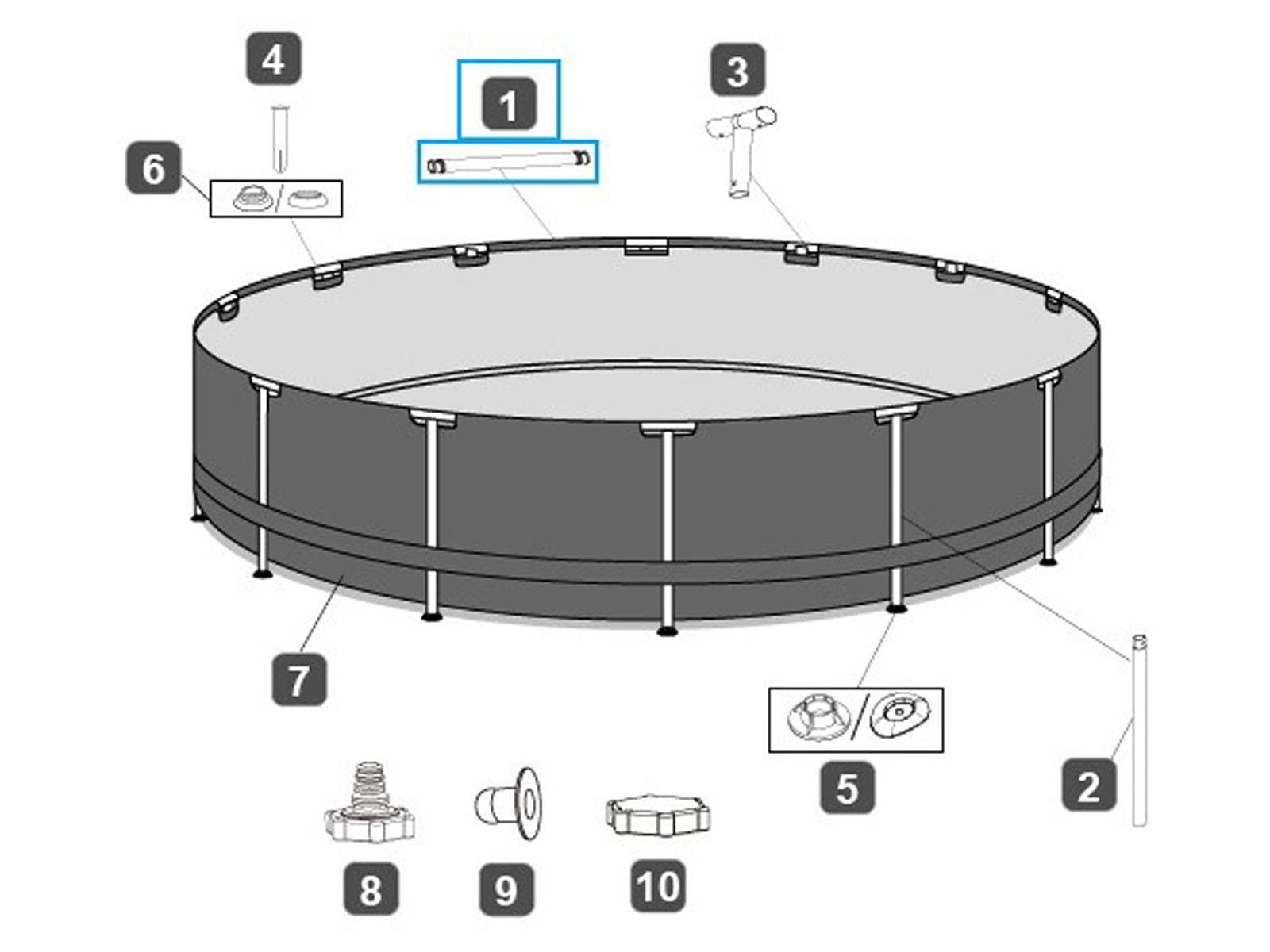 4
1
3
6
7
5
2
8
9
10