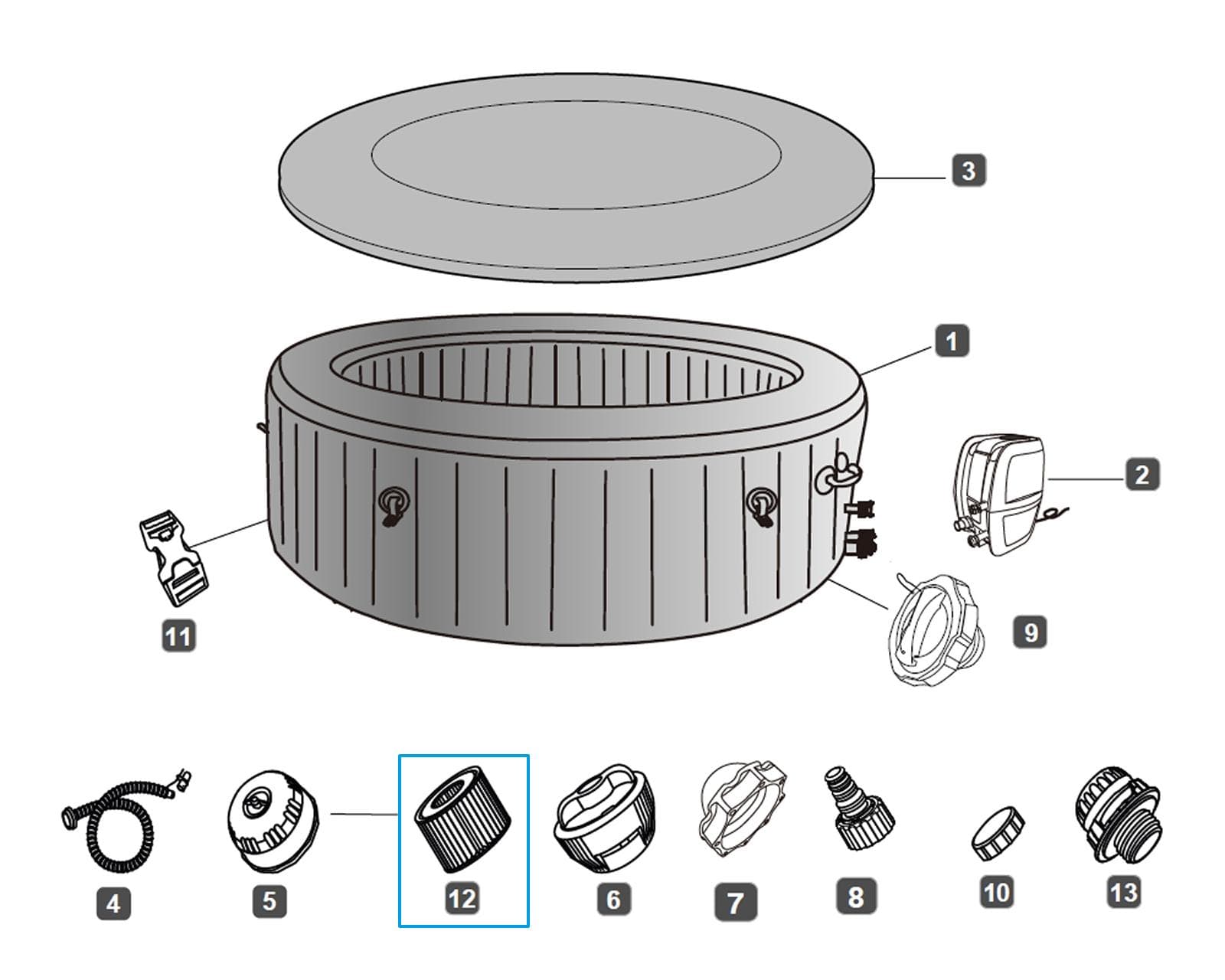 3

1

2

11

9

4

5

12

6

7

8

10

13